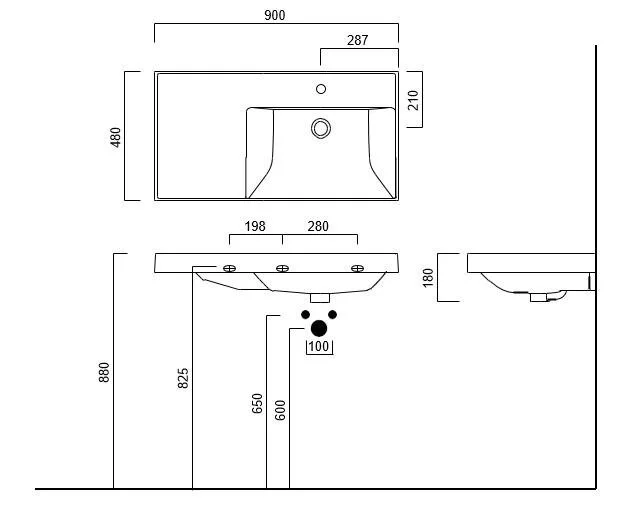 900
287
480
210
198
280
180
100
880
825
650
600