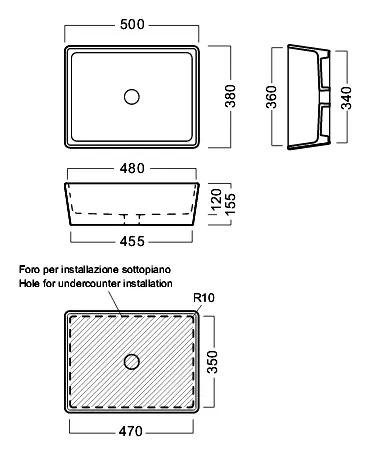 500
380
360
340
480
120
155
455
Foro per installazione sottopiano
Hole for undercounter installation
R10
350
470