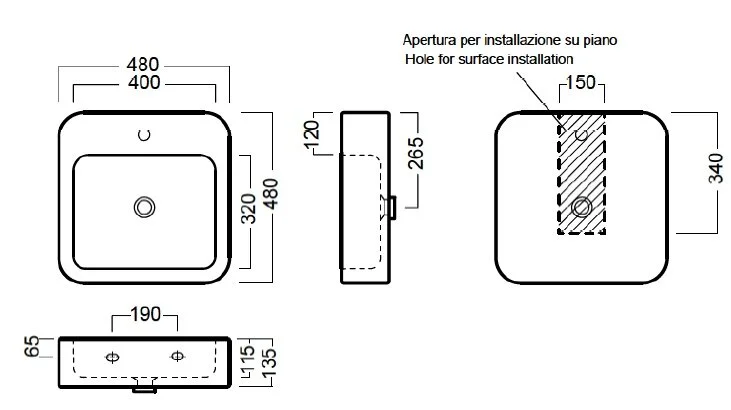 480
400
320
480
120
265
Apertura per installazione su piano
Hole for surface installation
150
340
190
65
115
135