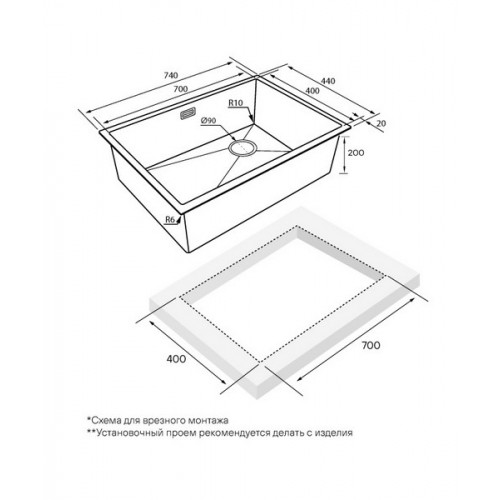 740
700
440
400
R10
Ø90
20
200
R6
400
700

*Схема для врезного монтажа
**Установочный проем рекомендуется делать с изделия